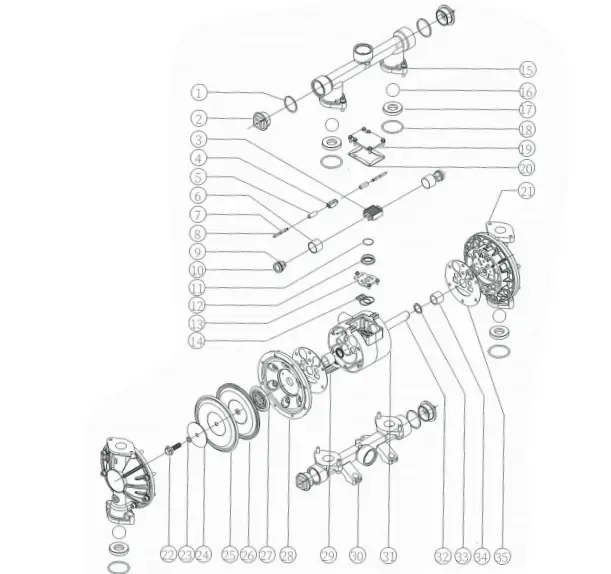 1
2
3
4
5
6
7
8
9
10
11
12
13
14
15
16
17
18
19
20
21
22
23
24
25
26
27
28
29
30
31
32
33
34
35